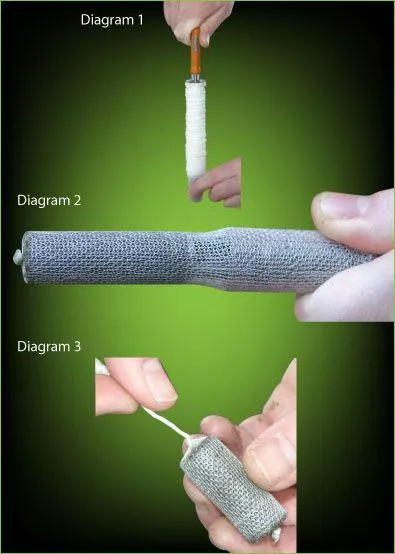 Diagram 1

Diagram 2

Diagram 3